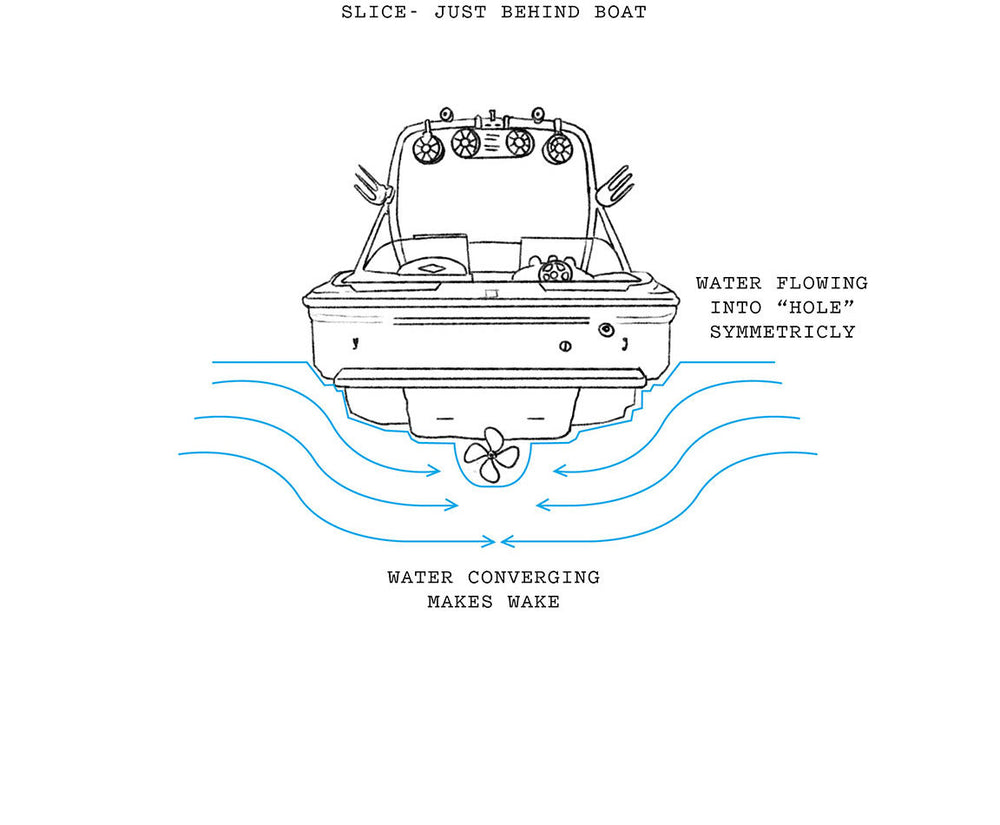 SLICE- JUST BEHIND BOAT

WATER FLOWING INTO “HOLE” SYMMETRICLY

WATER CONVERGING MAKES WAKE