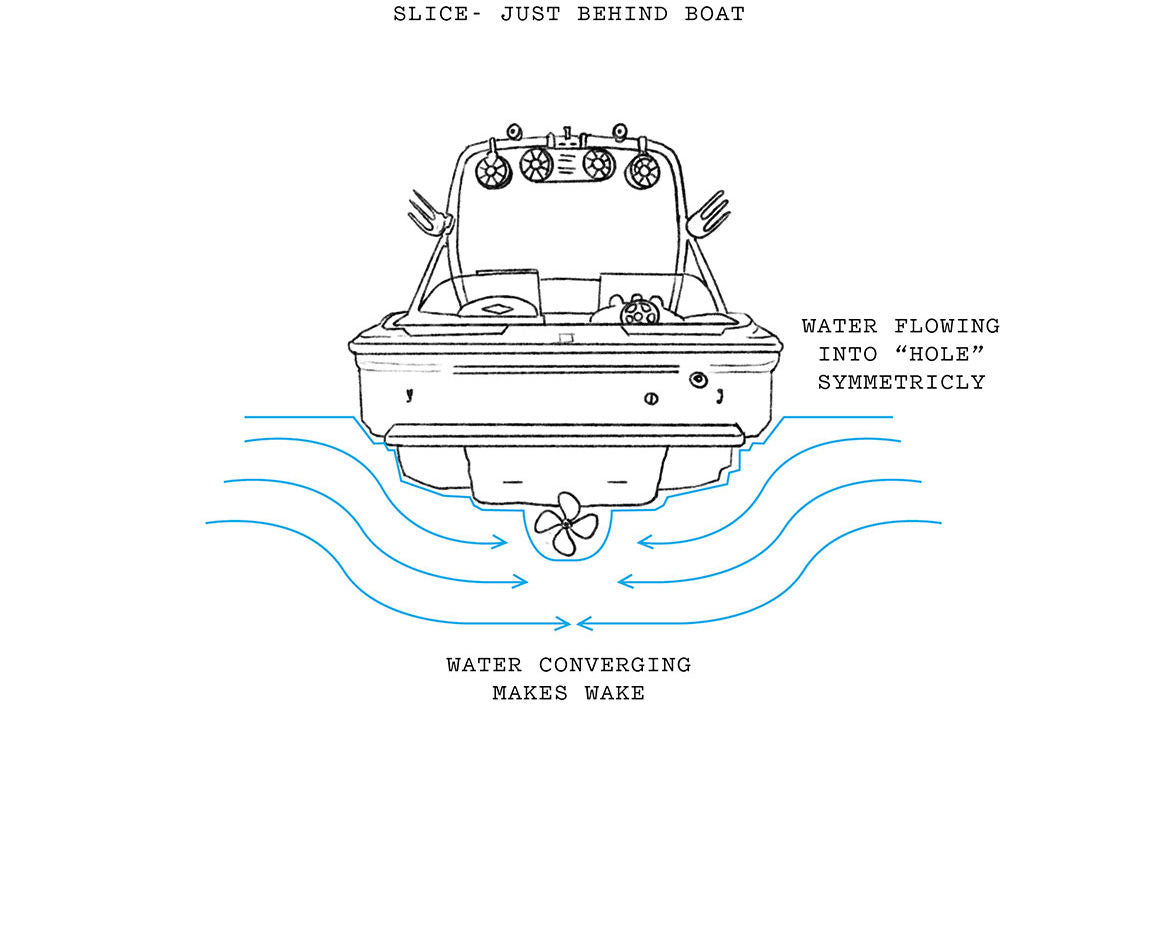 SLICE- JUST BEHIND BOAT

WATER FLOWING INTO “HOLE” SYMMETRICLY

WATER CONVERGING MAKES WAKE